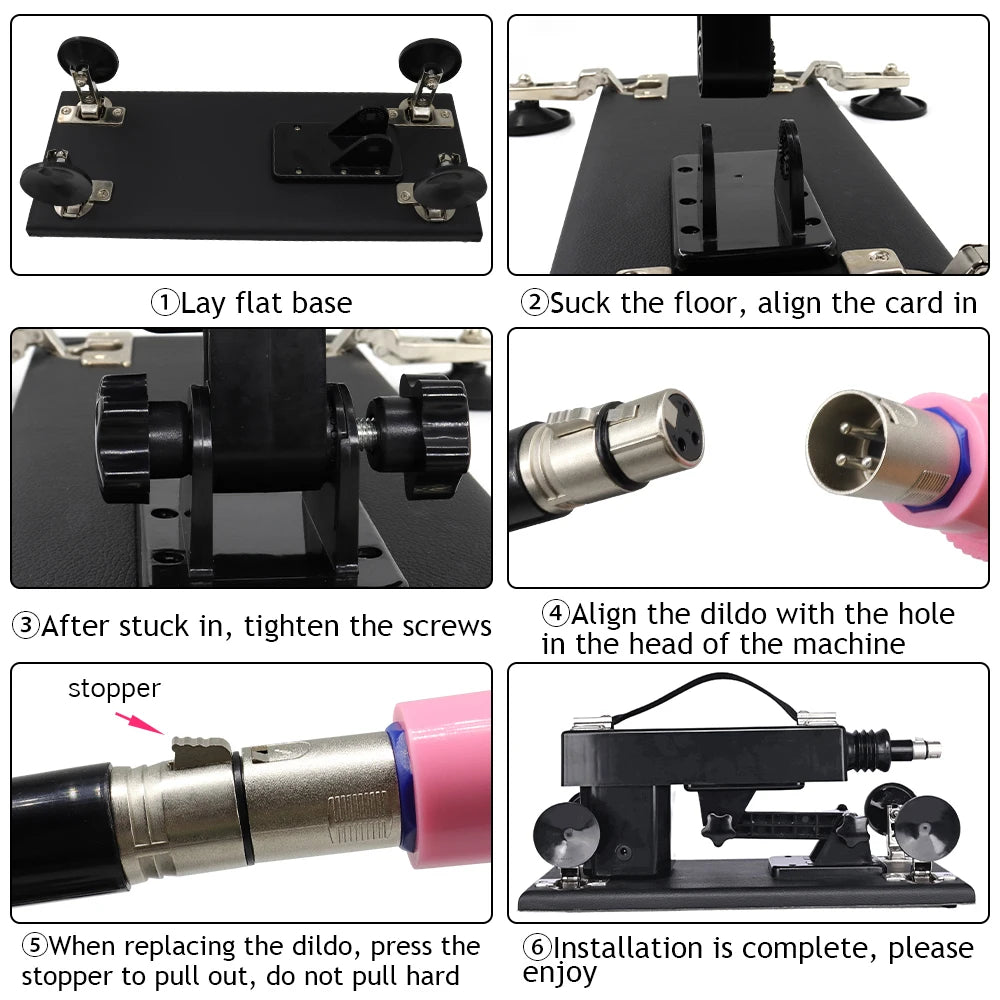 ①Lay flat base

②Suck the floor, align the card in

③After stuck in, tighten the screws

④Align the dildo with the hole in the head of the machine

stopper

⑤When replacing the dildo, press the stopper to pull out, do not pull hard

⑥Installation is complete, please enjoy