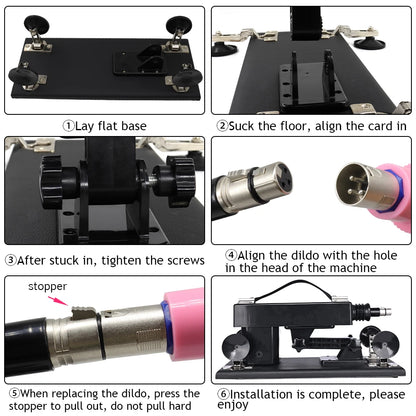 ①Lay flat base

②Suck the floor, align the card in

③After stuck in, tighten the screws

④Align the dildo with the hole in the head of the machine

stopper

⑤When replacing the dildo, press the stopper to pull out, do not pull hard

⑥Installation is complete, please enjoy